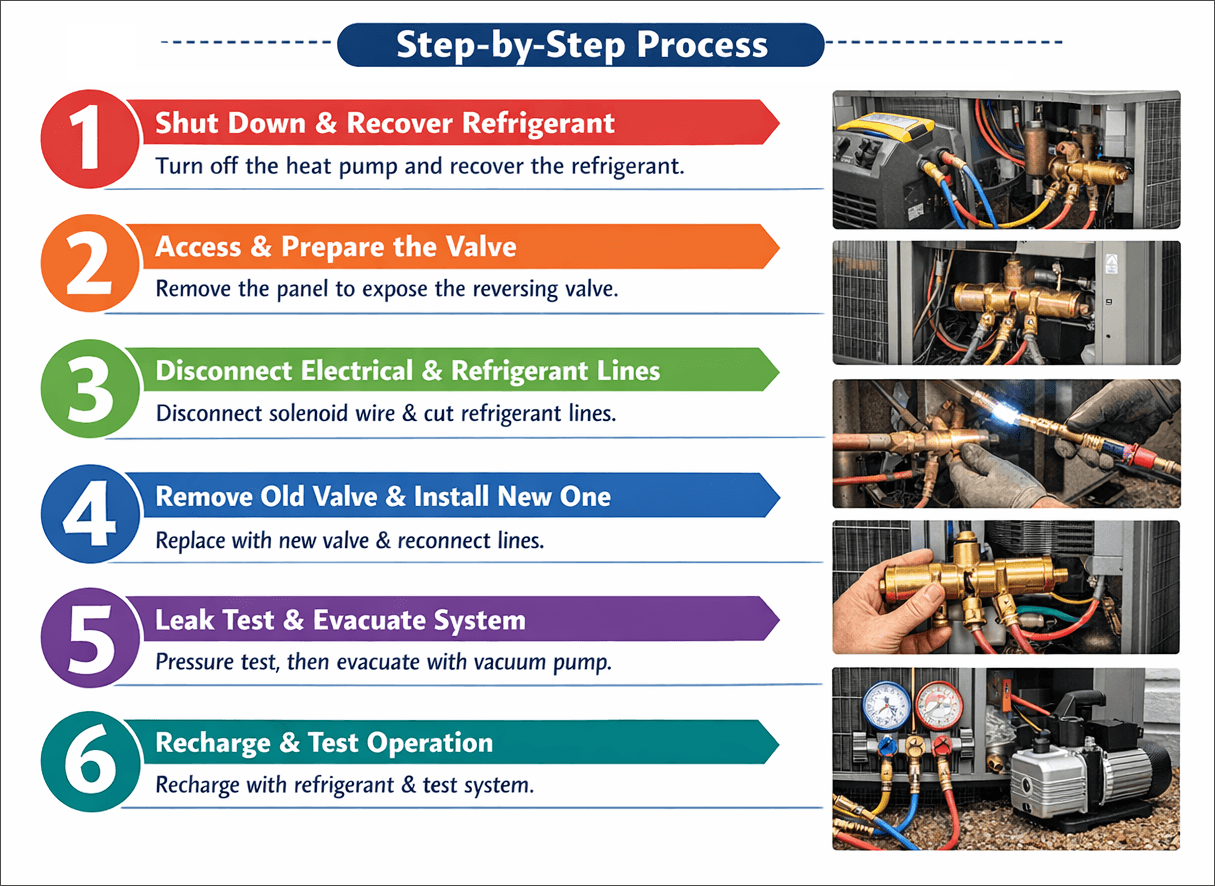 Step-by-Step Process

1 Shut Down & Recover Refrigerant
Turn off the heat pump and recover the refrigerant.

2 Access & Prepare the Valve
Remove the panel to expose the reversing valve.

3 Disconnect Electrical & Refrigerant Lines
Disconnect solenoid wire & cut refrigerant lines.

4 Remove Old Valve & Install New One
Replace with new valve & reconnect lines.

5 Leak Test & Evacuate System
Pressure test, then evacuate with vacuum pump.

6 Recharge & Test Operation
Recharge with refrigerant & test system.