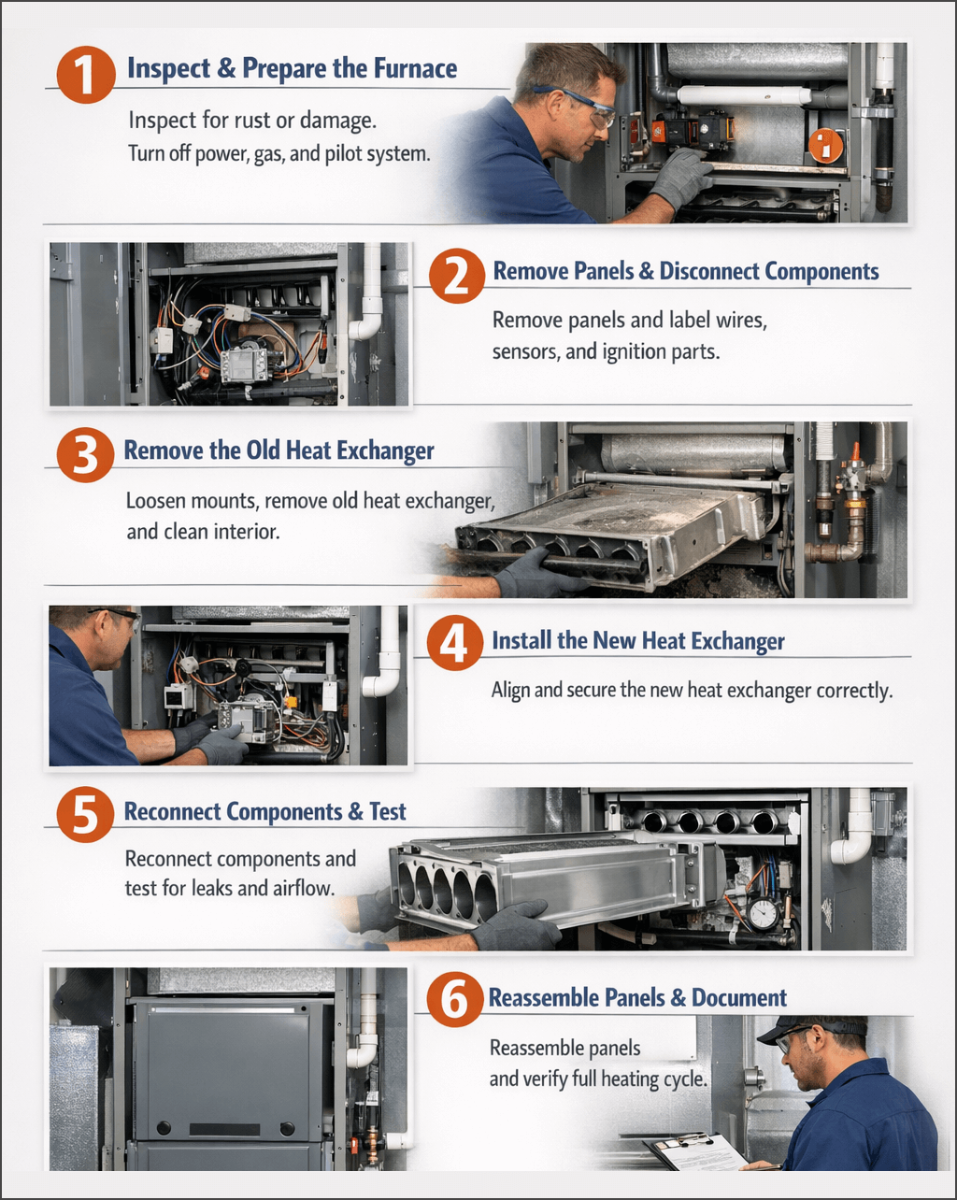 1 Inspect & Prepare the Furnace

Inspect for rust or damage.
Turn off power, gas, and pilot system.

2 Remove Panels & Disconnect Components

Remove panels and label wires, sensors, and ignition parts.

3 Remove the Old Heat Exchanger

Loosen mounts, remove old heat exchanger, and clean interior.

4 Install the New Heat Exchanger

Align and secure the new heat exchanger correctly.

5 Reconnect Components & Test

Reconnect components and test for leaks and airflow.

6 Reassemble Panels & Document

Reassemble panels and verify full heating cycle.