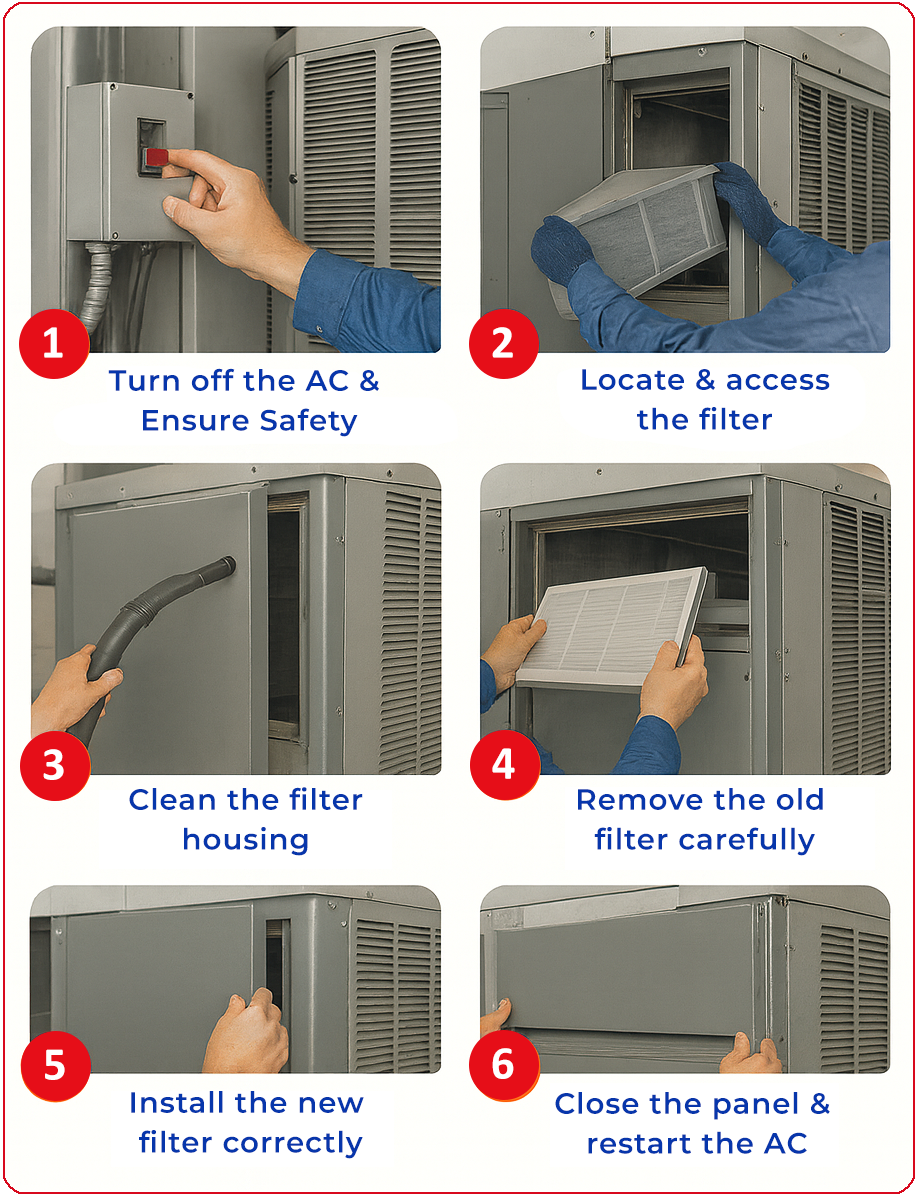 1
Turn off the AC & Ensure Safety

2
Locate & access the filter

3
Clean the filter housing

4
Remove the old filter carefully

5
Install the new filter correctly

6
Close the panel & restart the AC