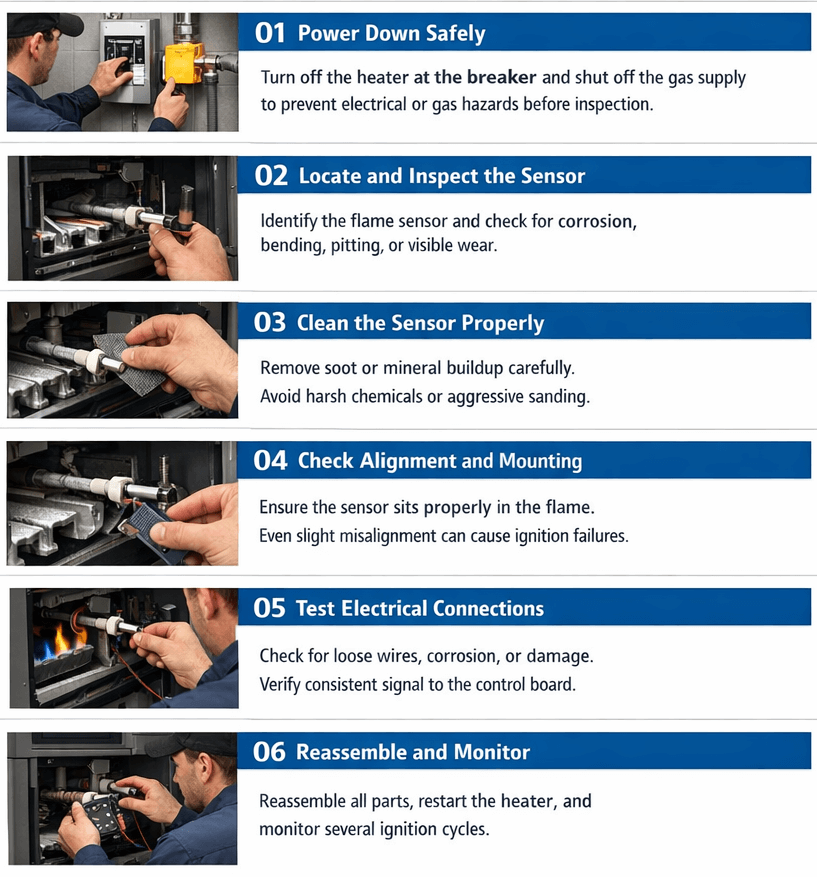 01 Power Down Safely

Turn off the heater at the breaker and shut off the gas supply to prevent electrical or gas hazards before inspection.

02 Locate and Inspect the Sensor

Identify the flame sensor and check for corrosion, bending, pitting, or visible wear.

03 Clean the Sensor Properly

Remove soot or mineral buildup carefully.
Avoid harsh chemicals or aggressive sanding.

04 Check Alignment and Mounting

Ensure the sensor sits properly in the flame.
Even slight misalignment can cause ignition failures.

05 Test Electrical Connections

Check for loose wires, corrosion, or damage.
Verify consistent signal to the control board.

06 Reassemble and Monitor

Reassemble all parts, restart the heater, and monitor several ignition cycles.